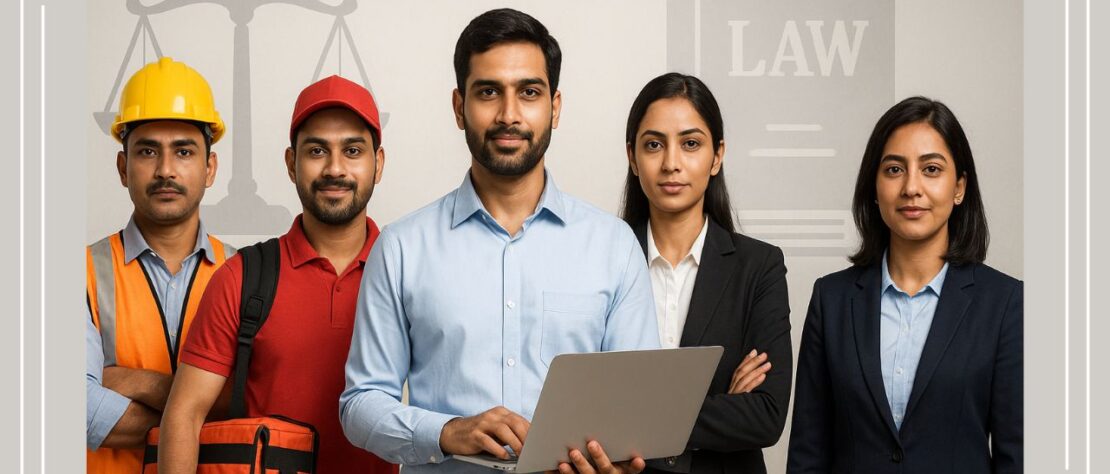 LAW